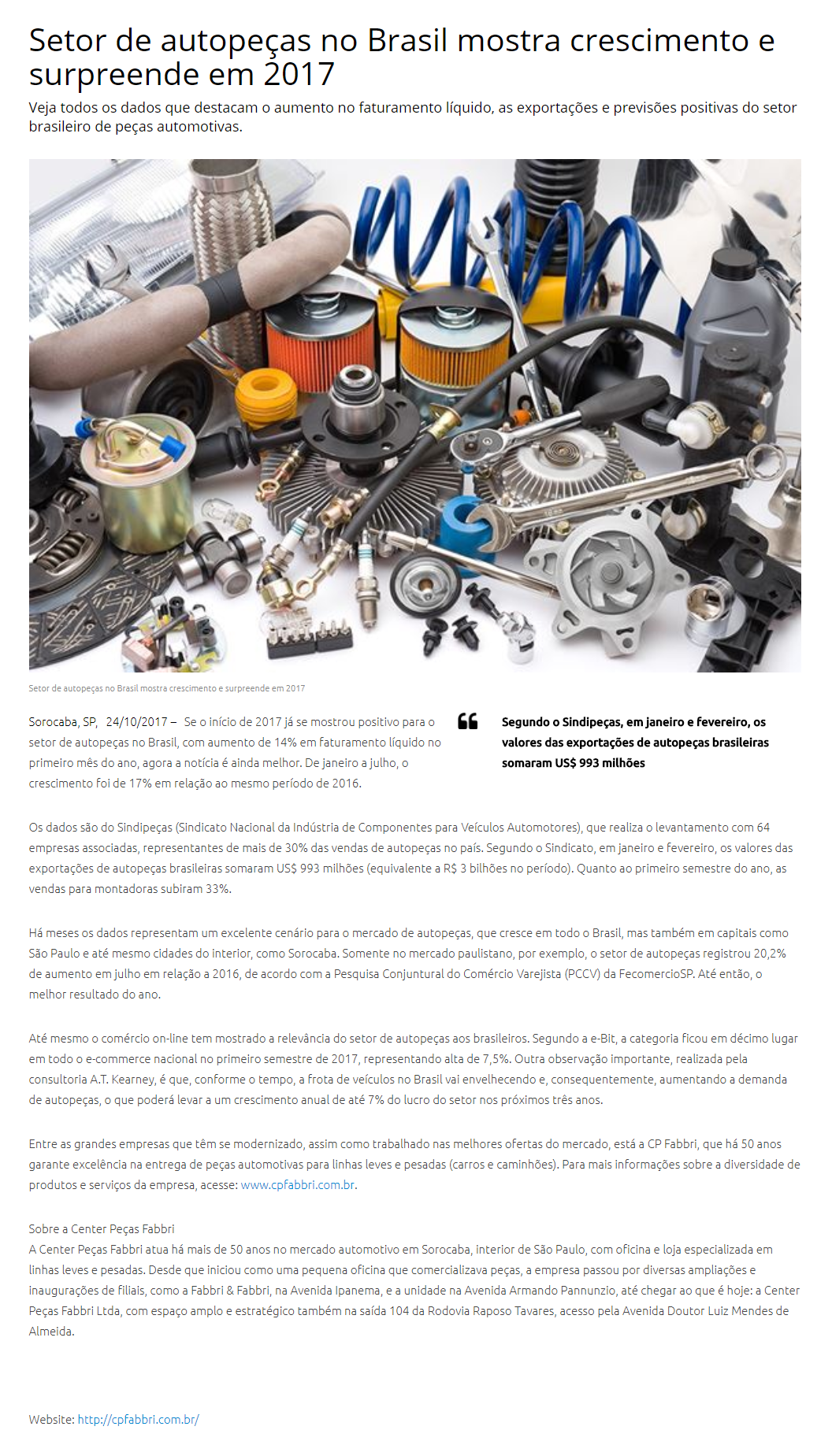 Setor de autopeças no Brasil mostra crescimento e surpreende em 2017

Veja todos os dados que destacam o aumento no faturamento líquido, as exportações e previsões positivas do setor brasileiro de peças automotivas.

Setor de autopeças no Brasil mostra crescimento e surpreende em 2017

Sorocaba, SP, 24/10/2017 – Se o início de 2017 já se mostrou positivo para o setor de autopeças no Brasil, com aumento de 14% em faturamento líquido no primeiro mês do ano, agora a notícia é ainda melhor. De janeiro a julho, o crescimento foi de 17% em relação ao mesmo período de 2016.

Segundo o Sindipeças, em janeiro e fevereiro, os valores das exportações de autopeças brasileiras somaram US$ 993 milhões

Os dados são do Sindipeças (Sindicato Nacional da Indústria de Componentes para Veículos Automotores), que realiza o levantamento com 64 empresas associadas, representantes de mais de 30% das vendas de autopeças no país. Segundo o Sindicato, em janeiro e fevereiro, os valores das exportações de autopeças brasileiras somaram US$ 993 milhões (equivalente a R$ 3 bilhões no período). Quanto ao primeiro semestre do ano, as vendas para montadoras subiram 33%.

Há meses os dados representam um excelente cenário para o mercado de autopeças, que cresce em todo o Brasil, mas também em capitais como São Paulo e até mesmo cidades do interior, como Sorocaba. Somente no mercado paulistano, por exemplo, o setor de autopeças registrou 20,2% de aumento em julho em relação a 2016, de acordo com a Pesquisa Conjuntural do Comércio Varejista (PCCV) da FecomercioSP. Até então, o melhor resultado do ano.

Até mesmo o comércio on-line tem mostrado a relevância do setor de autopeças aos brasileiros. Segundo a e-Bit, a categoria ficou em décimo lugar em todo o e-commerce nacional no primeiro semestre de 2017, representando alta de 7,5%. Outra observação importante, realizada pela consultoria A.T. Kearney, é que, conforme o tempo, a frota de veículos no Brasil vai envelhecendo e, consequentemente, aumentando a demanda de autopeças, o que poderá levar a um crescimento anual de até 7% do lucro do setor nos próximos três anos.

Entre as grandes empresas que têm se modernizado, assim como trabalhado nas melhores ofertas do mercado, está a CP Fabbri, que há 50 anos garante excelência na entrega de peças automotivas para linhas leves e pesadas (carros e caminhões). Para mais informações sobre a diversidade de produtos e serviços da empresa, acesse: www.cpfabbri.com.br.

Sobre a Center Peças Fabbri
A Center Peças Fabbri atua há mais de 50 anos no mercado automotivo em Sorocaba, interior de São Paulo, com oficina e loja especializada em linhas leves e pesadas. Desde que iniciou como uma pequena oficina que comercializava peças, a empresa passou por diversas ampliações e inaugurações de filiais, como a Fabbri & Fabbri, na Avenida Ipanema, e a unidade na Avenida Armando Pannunzio, até chegar ao que é hoje: a Center Peças Fabbri Ltda, com espaço amplo e estratégico também na saída 104 da Rodovia Raposo Tavares, acesso pela Avenida Doutor Luiz Mendes de Almeida.

Website: http://cpfabbri.com.br/