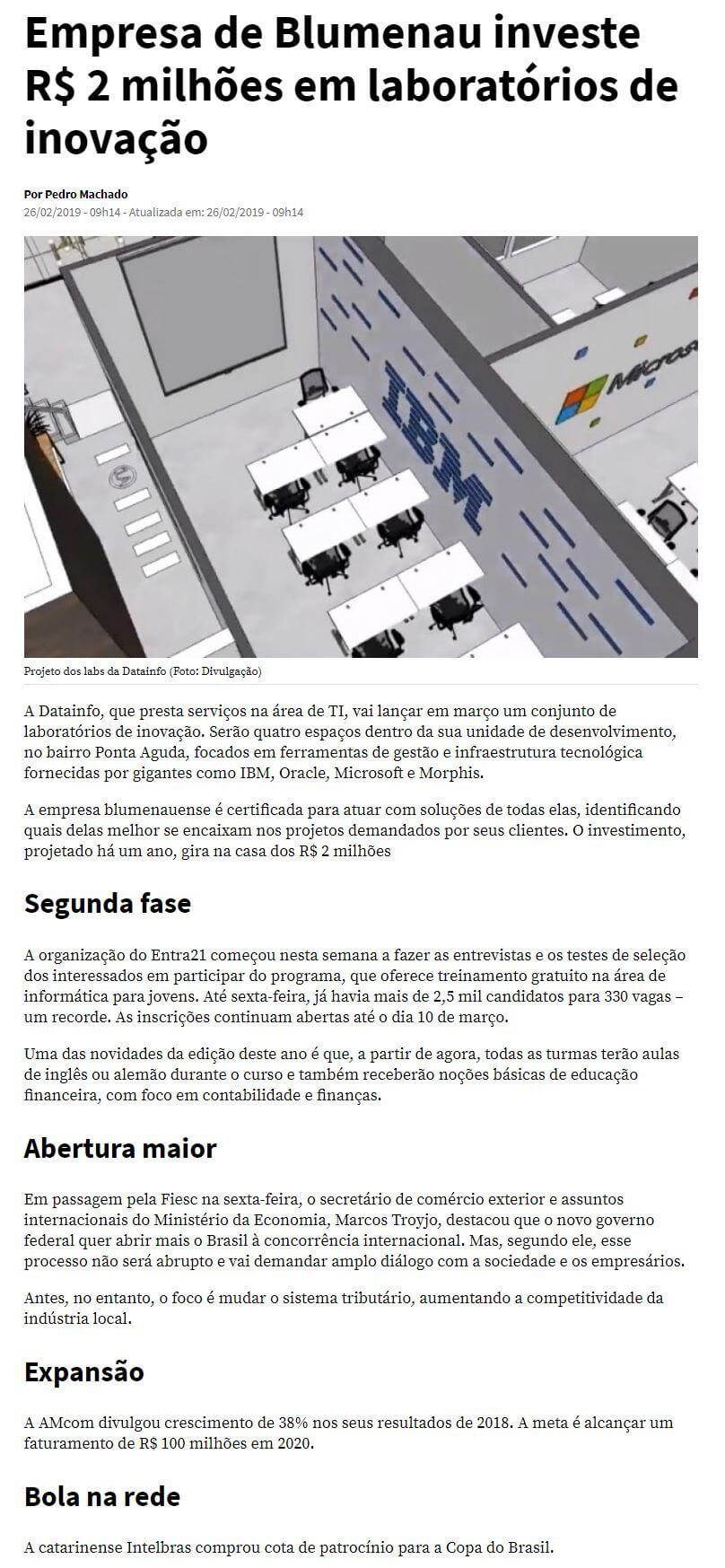 Empresa de Blumenau investe R$ 2 milhões em laboratórios de inovação

Por Pedro Machado
26/02/2019 - 09h14 - Atualizada em: 26/02/2019 - 09h14

IBM

Micros

Projeto dos labs da Datainfo (Foto: Divulgação)

A Datainfo, que presta serviços na área de TI, vai lançar em março um conjunto de laboratórios de inovação. Serão quatro espaços dentro da sua unidade de desenvolvimento, no bairro Ponta Aguda, focados em ferramentas de gestão e infraestrutura tecnológica fornecidas por gigantes como IBM, Oracle, Microsoft e Morphis.

A empresa blumenauense é certificada para atuar com soluções de todas elas, identificando quais delas melhor se encaixam nos projetos demandados por seus clientes. O investimento, projetado há um ano, gira na casa dos R$ 2 milhões

Segunda fase

A organização do Entra21 começou nesta semana a fazer as entrevistas e os testes de seleção dos interessados em participar do programa, que oferece treinamento gratuito na área de informática para jovens. Até sexta-feira, já havia mais de 2,5 mil candidatos para 330 vagas – um recorde. As inscrições continuam abertas até o dia 10 de março.

Uma das novidades da edição deste ano é que, a partir de agora, todas as turmas terão aulas de inglês ou alemão durante o curso e também receberão noções básicas de educação financeira, com foco em contabilidade e finanças.

Abertura maior

Em passagem pela Fiesc na sexta-feira, o secretário de comércio exterior e assuntos internacionais do Ministério da Economia, Marcos Troyjo, destacou que o novo governo federal quer abrir mais o Brasil à concorrência internacional. Mas, segundo ele, esse processo não será abrupto e vai demandar amplo diálogo com a sociedade e os empresários.

Antes, no entanto, o foco é mudar o sistema tributário, aumentando a competitividade da indústria local.

Expansão

A AMcom divulgou crescimento de 38% nos seus resultados de 2018. A meta é alcançar um faturamento de R$ 100 milhões em 2020.

Bola na rede

A catarinense Intelbras comprou cota de patrocínio para a Copa do Brasil.