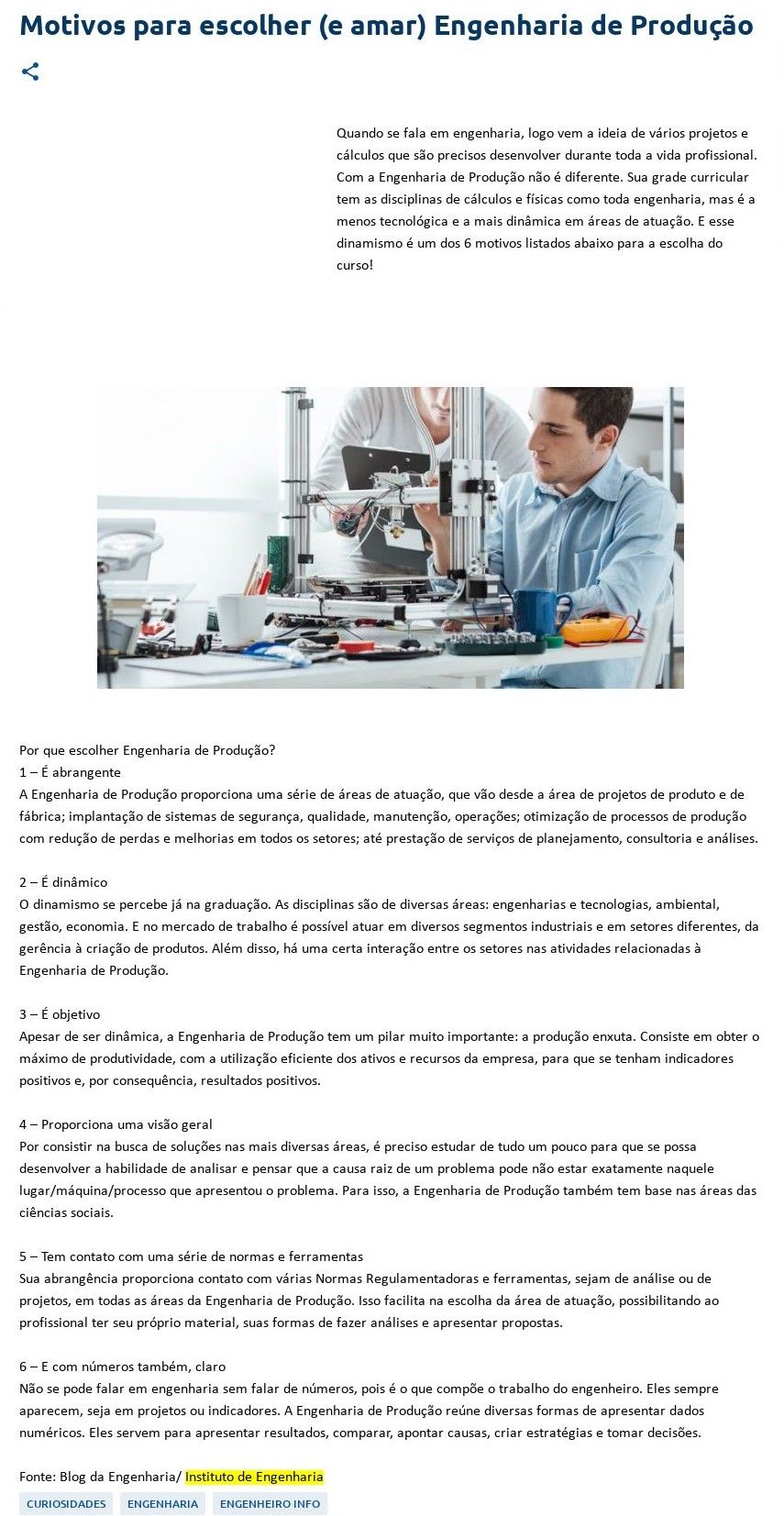 Motivos para escolher (e amar) Engenharia de Produção

Quando se fala em engenharia, logo vem a ideia de vários projetos e cálculos que são precisos desenvolver durante toda a vida profissional. Com a Engenharia de Produção não é diferente. Sua grade curricular tem as disciplinas de cálculos e físicas como toda engenharia, mas é a menos tecnológica e a mais dinâmica em áreas de atuação. E esse dinamismo é um dos 6 motivos listados abaixo para a escolha do curso!

Por que escolher Engenharia de Produção?
1 – É abrangente
A Engenharia de Produção proporciona uma série de áreas de atuação, que vão desde a área de projetos de produto e de fábrica; implantação de sistemas de segurança, qualidade, manutenção, operações; otimização de processos de produção com redução de perdas e melhorias em todos os setores; até prestação de serviços de planejamento, consultoria e análises.

2 – É dinâmico
O dinamismo se percebe já na graduação. As disciplinas são de diversas áreas: engenharias e tecnologias, ambiental, gestão, economia. E no mercado de trabalho é possível atuar em diversos segmentos industriais e em setores diferentes, da gerência à criação de produtos. Além disso, há uma certa interação entre os setores nas atividades relacionadas à Engenharia de Produção.

3 – É objetivo
Apesar de ser dinâmica, a Engenharia de Produção tem um pilar muito importante: a produção enxuta. Consiste em obter o máximo de produtividade, com a utilização eficiente dos ativos e recursos da empresa, para que se tenham indicadores positivos e, por consequência, resultados positivos.

4 – Proporciona uma visão geral
Por consistir na busca de soluções nas mais diversas áreas, é preciso estudar de tudo um pouco para que se possa desenvolver a habilidade de analisar e pensar que a causa raiz de um problema pode não estar exatamente naquele lugar/máquina/processo que apresentou o problema. Para isso, a Engenharia de Produção também tem base nas áreas das ciências sociais.

5 – Tem contato com uma série de normas e ferramentas
Sua abrangência proporciona contato com várias Normas Regulamentadoras e ferramentas, sejam de análise ou de projetos, em todas as áreas da Engenharia de Produção. Isso facilita na escolha da área de atuação, possibilitando ao profissional ter seu próprio material, suas formas de fazer análises e apresentar propostas.

6 – E com números também, claro
Não se pode falar em engenharia sem falar de números, pois é o que compõe o trabalho do engenheiro. Eles sempre aparecem, seja em projetos ou indicadores. A Engenharia de Produção reúne diversas formas de apresentar dados numéricos. Eles servem para apresentar resultados, comparar, apontar causas, criar estratégias e tomar decisões.

Fonte: Blog da Engenharia/ Instituto de Engenharia

CURIOSIDADES ENGENHARIA ENGENHEIRO INFO