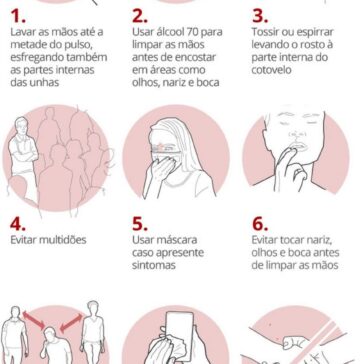 1.
Lavar as mãos até a metade do pulso, esfregando também as partes internas das unhas

2.
Usar álcool 70 para limpar as mãos antes de encostar em áreas como olhos, nariz e boca

3.
Tossir ou espirrar levando o rosto à parte interna do cotovelo

4.
Evitar multidões

5.
Usar máscara caso apresente sintomas

6.
Evitar tocar nariz, olhos e boca antes de limpar as mãos