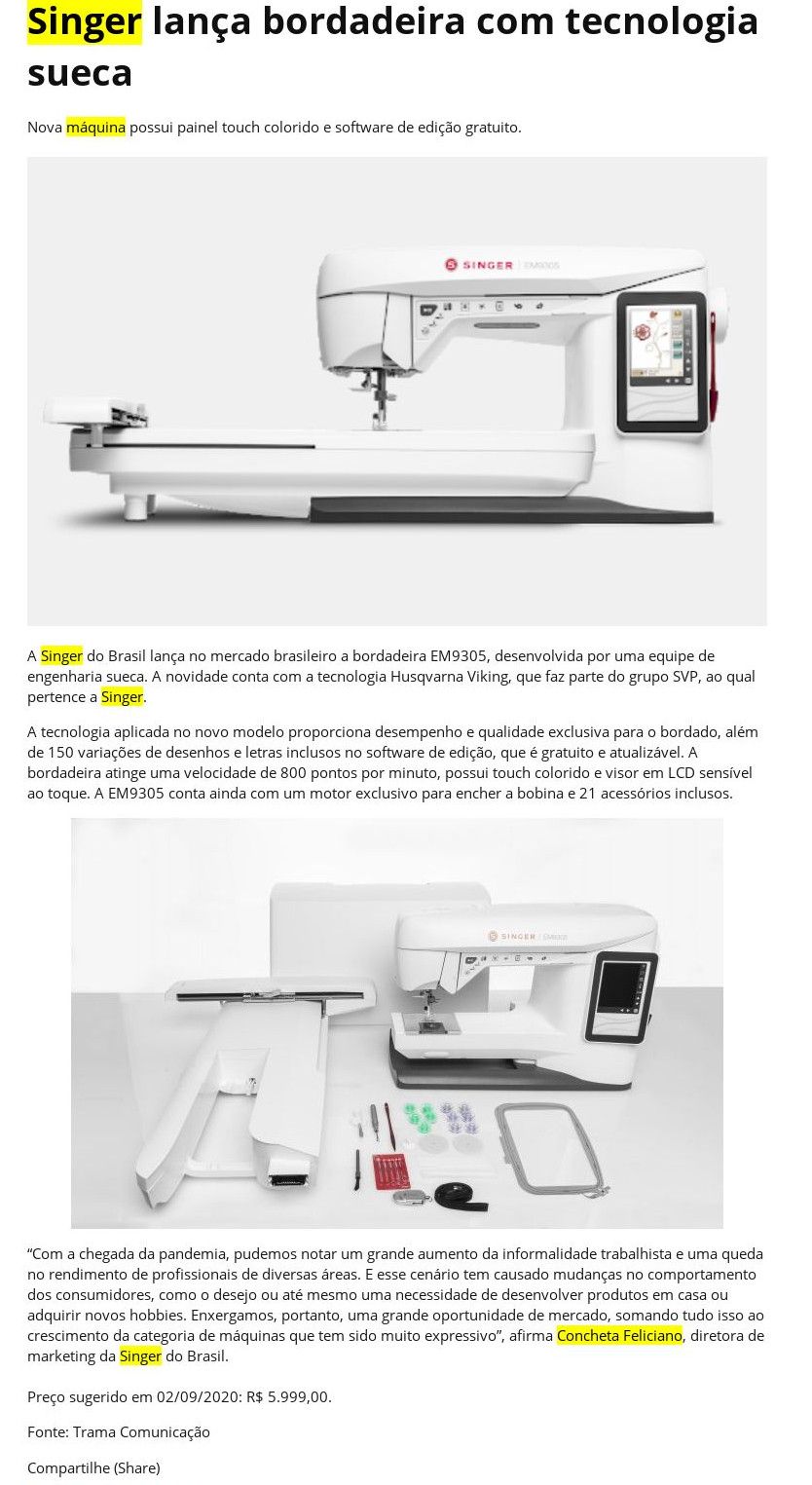 Singer lança bordadeira com tecnologia sueca

Nova máquina possui painel touch colorido e software de edição gratuito.

SINGER EM9305

A Singer do Brasil lança no mercado brasileiro a bordadeira EM9305, desenvolvida por uma equipe de engenharia sueca. A novidade conta com a tecnologia Husqvarna Viking, que faz parte do grupo SVP, ao qual pertence a Singer.

A tecnologia aplicada no novo modelo proporciona desempenho e qualidade exclusiva para o bordado, além de 150 variações de desenhos e letras inclusos no software de edição, que é gratuito e atualizável. A bordadeira atinge uma velocidade de 800 pontos por minuto, possui touch colorido e visor em LCD sensível ao toque. A EM9305 conta ainda com um motor exclusivo para encher a bobina e 21 acessórios inclusos.

SINGER EM9305

“Com a chegada da pandemia, pudemos notar um grande aumento da informalidade trabalhista e uma queda no rendimento de profissionais de diversas áreas. E esse cenário tem causado mudanças no comportamento dos consumidores, como o desejo ou até mesmo uma necessidade de desenvolver produtos em casa ou adquirir novos hobbies. Enxergamos, portanto, uma grande oportunidade de mercado, somando tudo isso ao crescimento da categoria de máquinas que tem sido muito expressivo”, afirma Concheta Feliciano, diretora de marketing da Singer do Brasil.

Preço sugerido em 02/09/2020: R$ 5.999,00.

Fonte: Trama Comunicação

Compartilhe (Share)